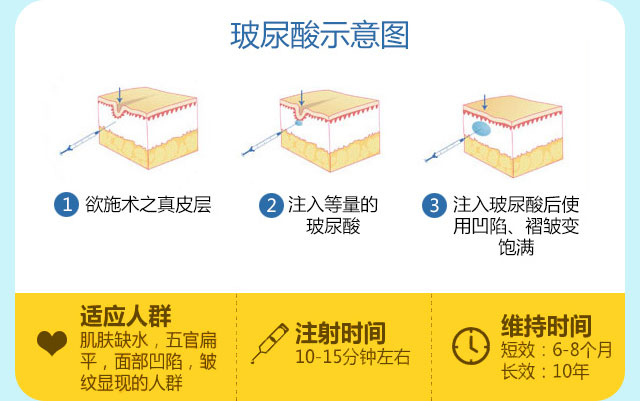 玻尿酸示意图

1 欲施术之真皮层

2 注入等量的玻尿酸

3 注入玻尿酸后使用凹陷、褶皱变饱满

适应人群
肌肤缺水，五官扁平，面部凹陷，皱纹显现的人群

注射时间
10-15分钟左右

维持时间
短效：6-8个月
长效：10年